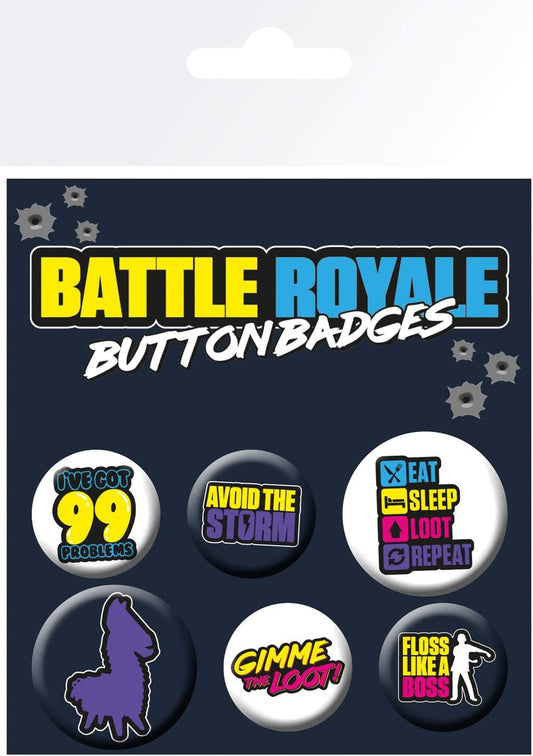 BATTLE ROYALE
BUTTON BADGES

I'VE GOT 99 PROBLEMS

AVOID THE STORM

EAT
SLEEP
LOOT
REPEAT

GIMME THE LOOT!

FLOSS LIKE A BOSS